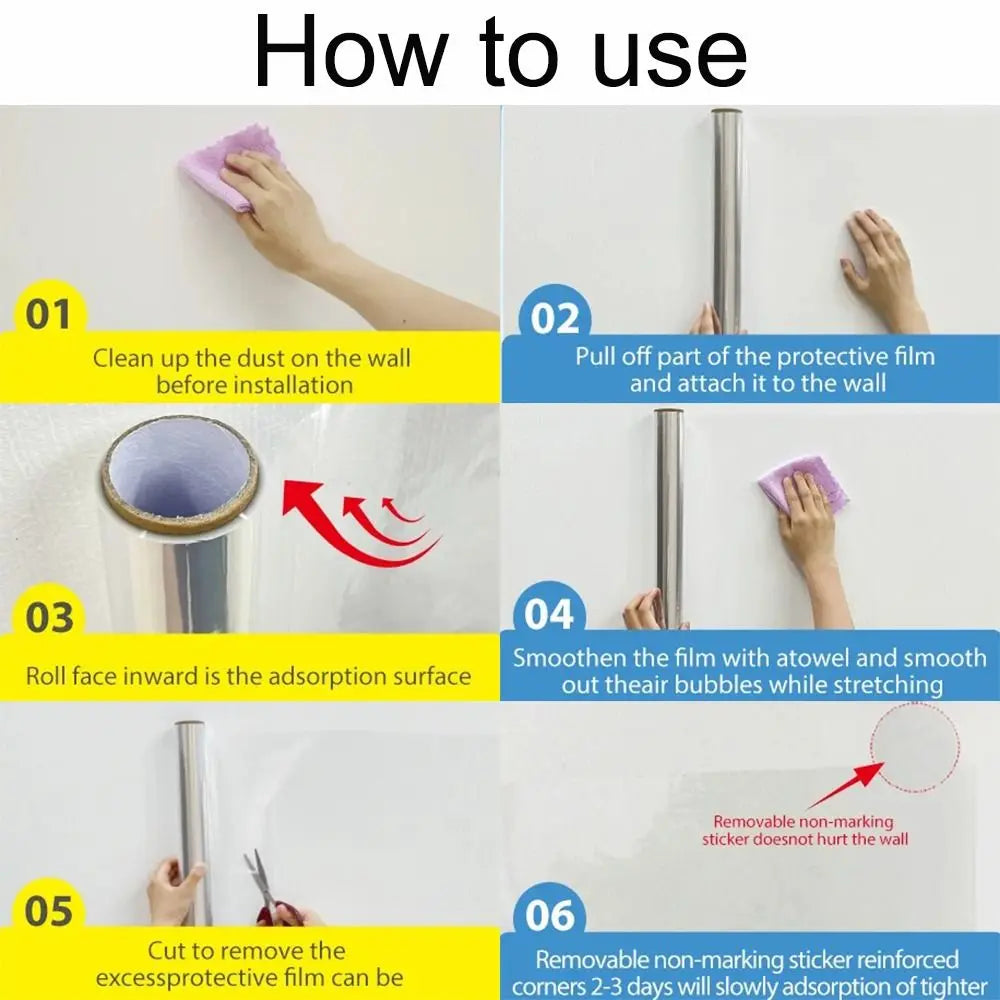 How to use

01
Clean up the dust on the wall before installation

02
Pull off part of the protective film and attach it to the wall

03
Roll face inward is the adsorption surface

04
Smoothen the film with atowel and smooth out theair bubbles while stretching

05
Cut to remove the excessprotective film can be

Removable non-marking sticker doesnot hurt the wall

06
Removable non-marking sticker reinforced corners 2-3 days will slowly adsorption of tighter